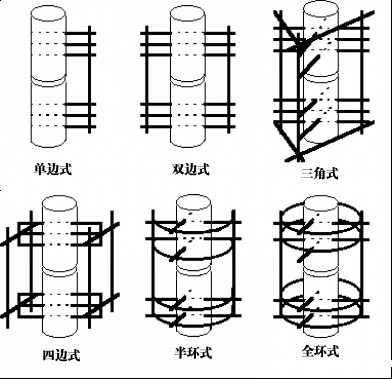 单边式

双边式

三角式

四边式

半环式

全环式